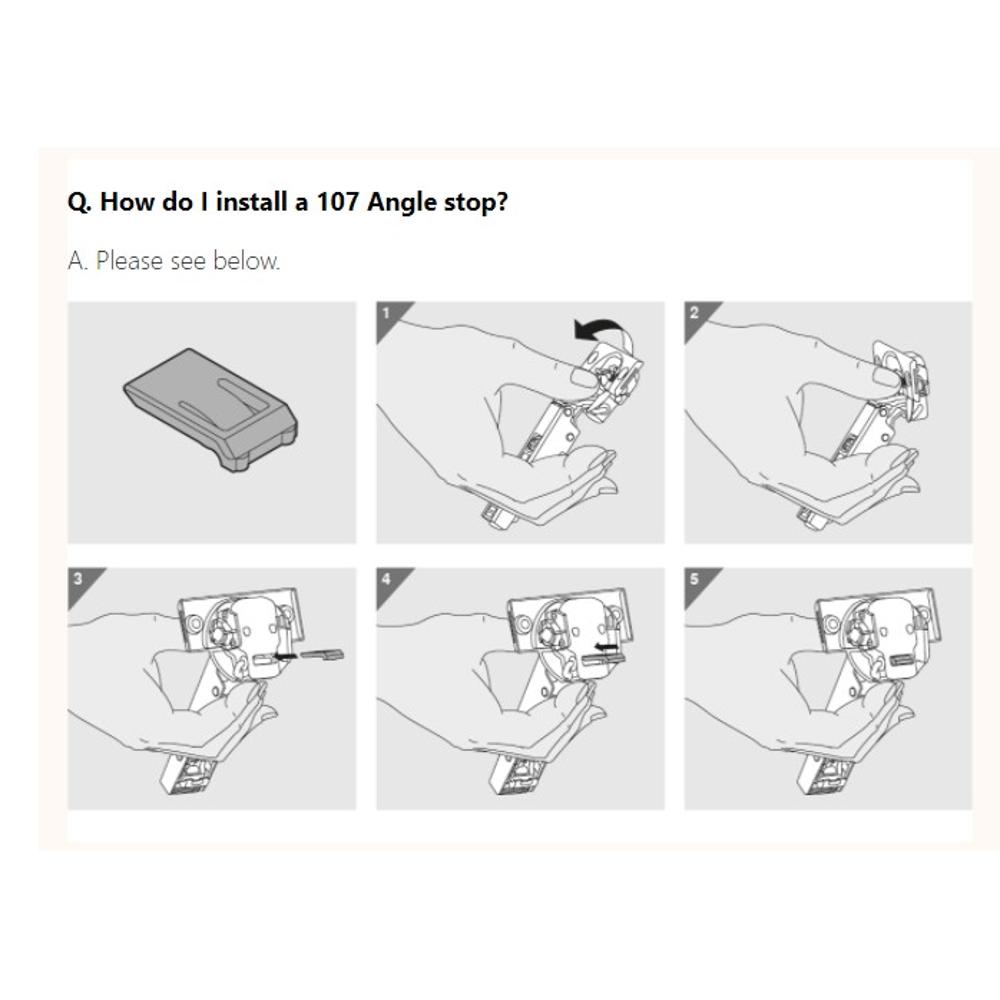 Q. How do I install a 107 Angle stop?

A. Please see below.

1

2

3

4

5