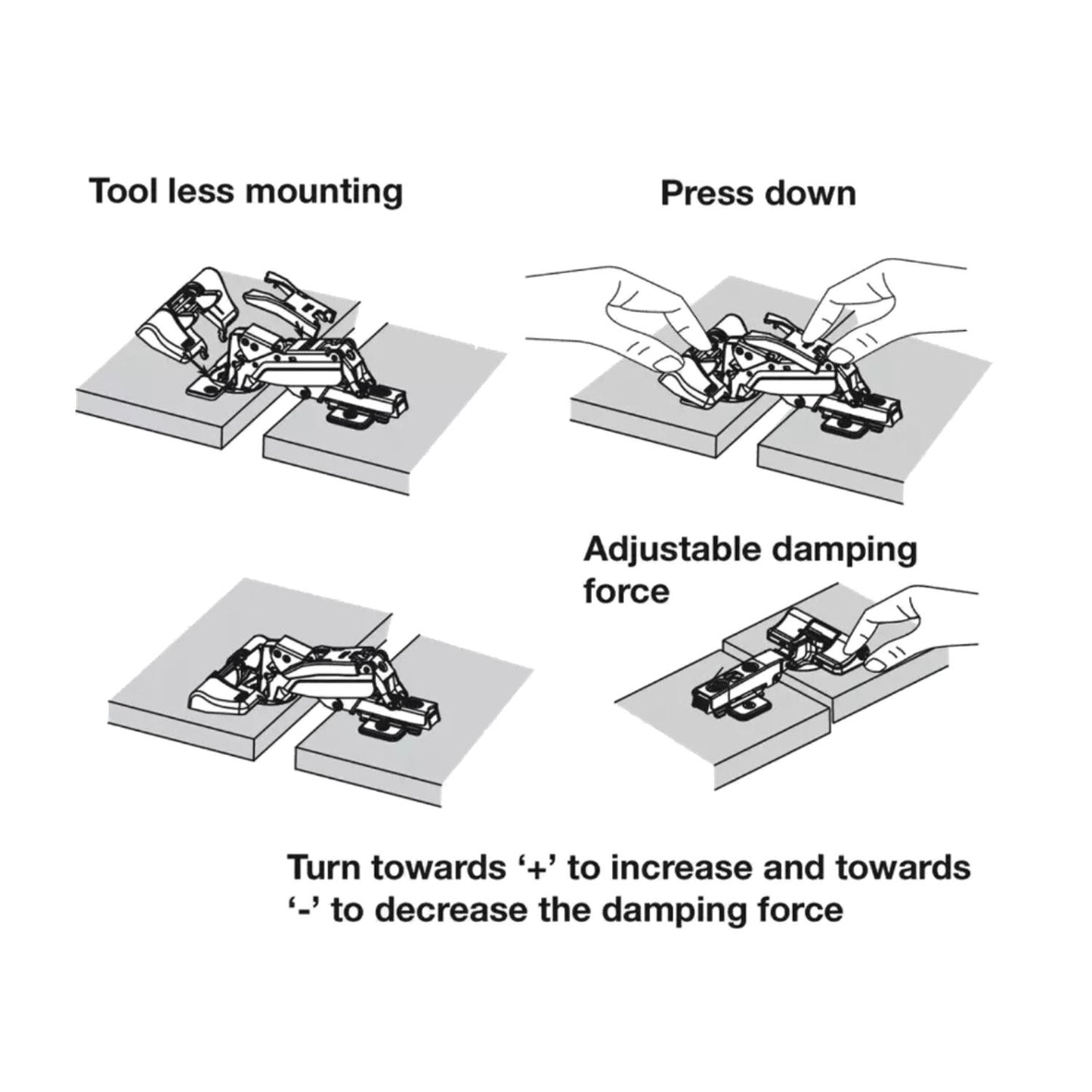 Tool less mounting

Press down

Adjustable damping force

Turn towards ‘+’ to increase and towards ‘-’ to decrease the damping force