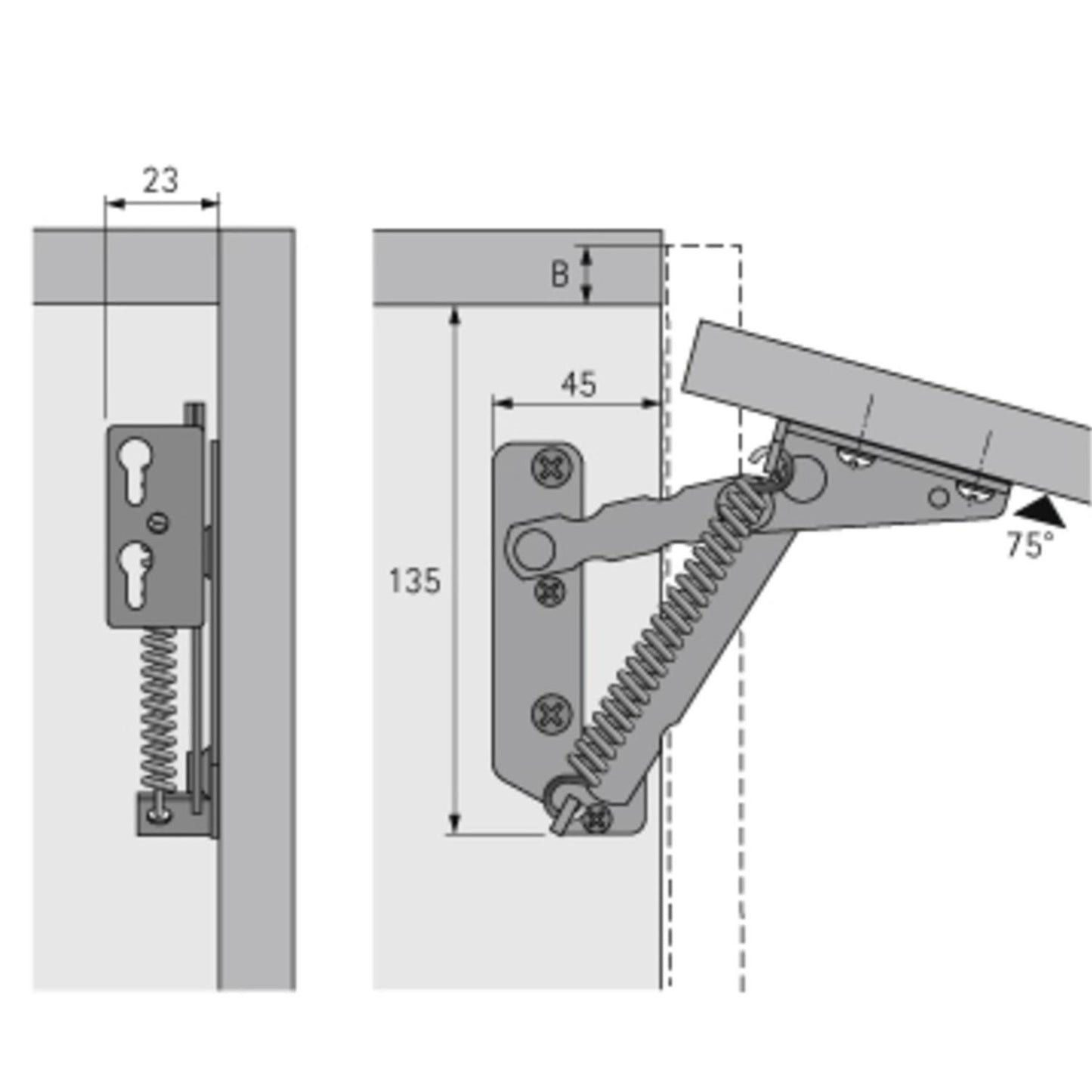 23

B

45

135

75°