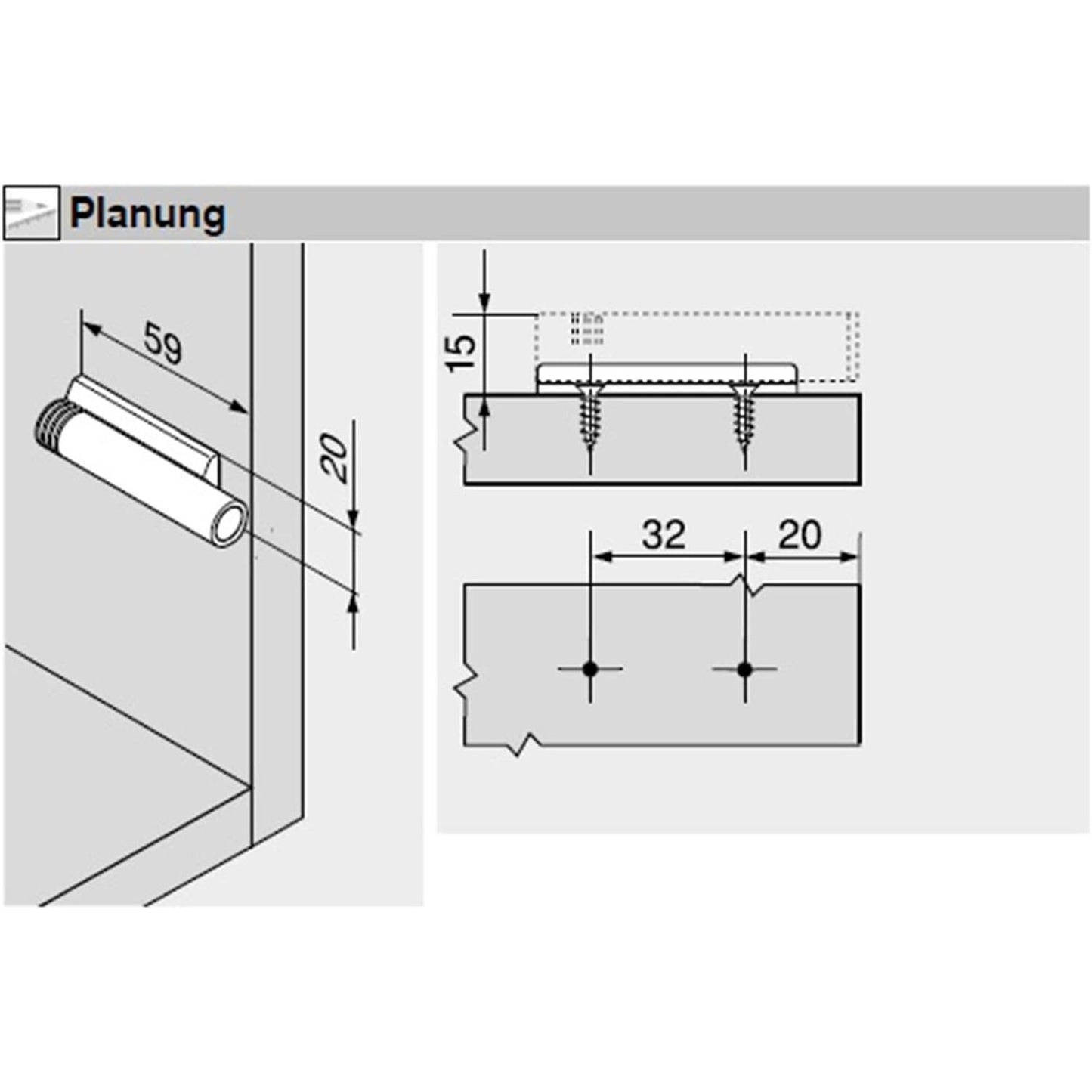 Planung

59

20

15

32

20