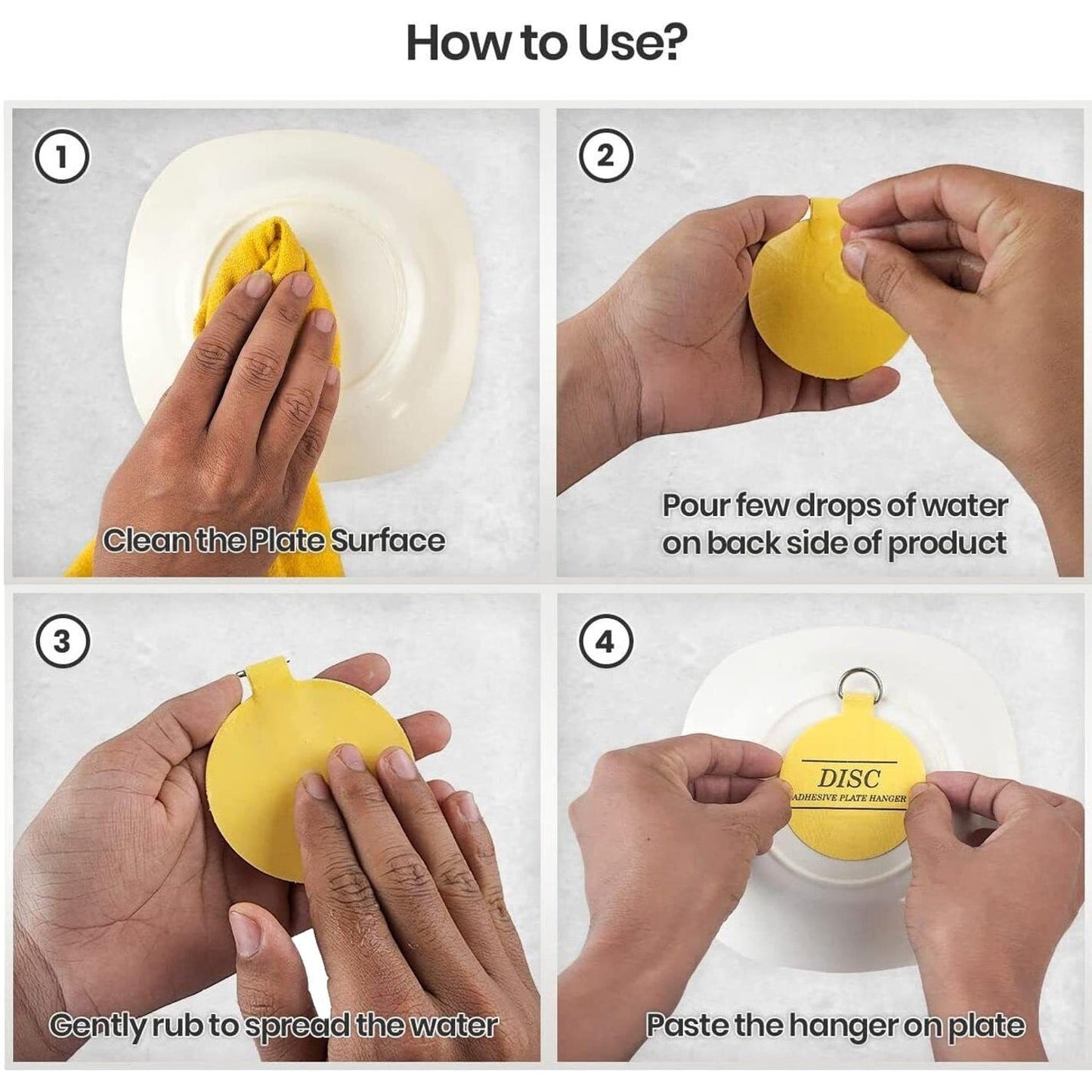 How to Use?

1

Clean the Plate Surface

2

Pour few drops of water on back side of product

3

Gently rub to spread the water

4

DISC
ADHESIVE PLATE HANGER

Paste the hanger on plate