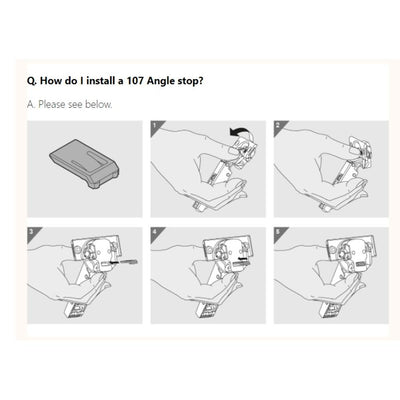 Q. How do I install a 107 Angle stop?

A. Please see below.

1

2

3

4

5