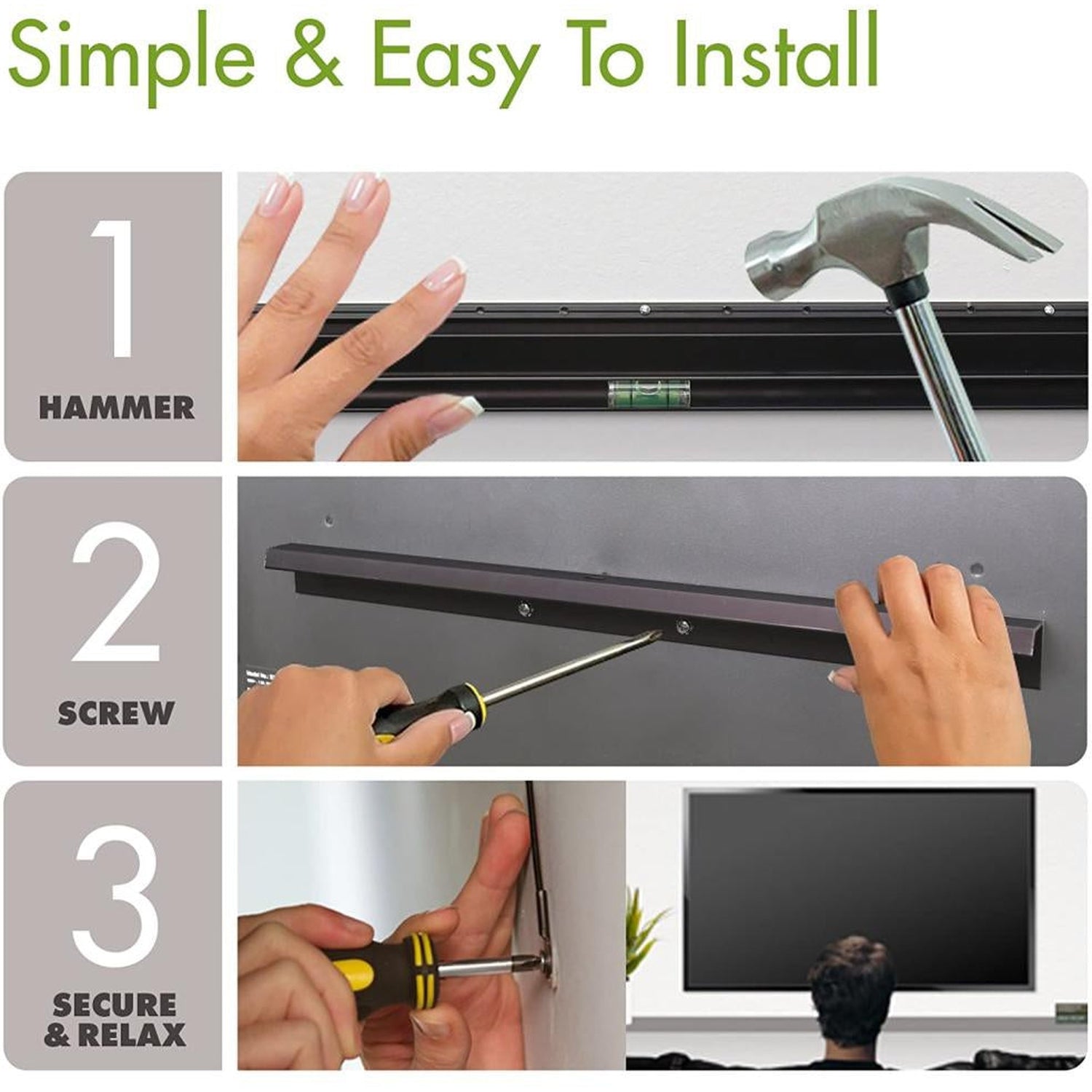 Simple & Easy To Install

1
HAMMER

2
SCREW

3
SECURE & RELAX