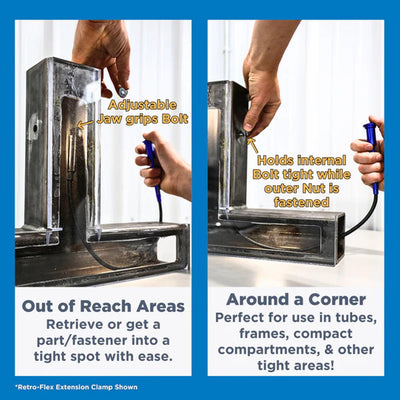 Adjustable Jaw grips Bolt

Out of Reach Areas
Retrieve or get a part/fastener into a tight spot with ease.

Holds internal Bolt tight while outer Nut is fastened

Around a Corner
Perfect for use in tubes, frames, compact compartments, & other tight areas!

*Retro-Flex Extension Clamp Shown