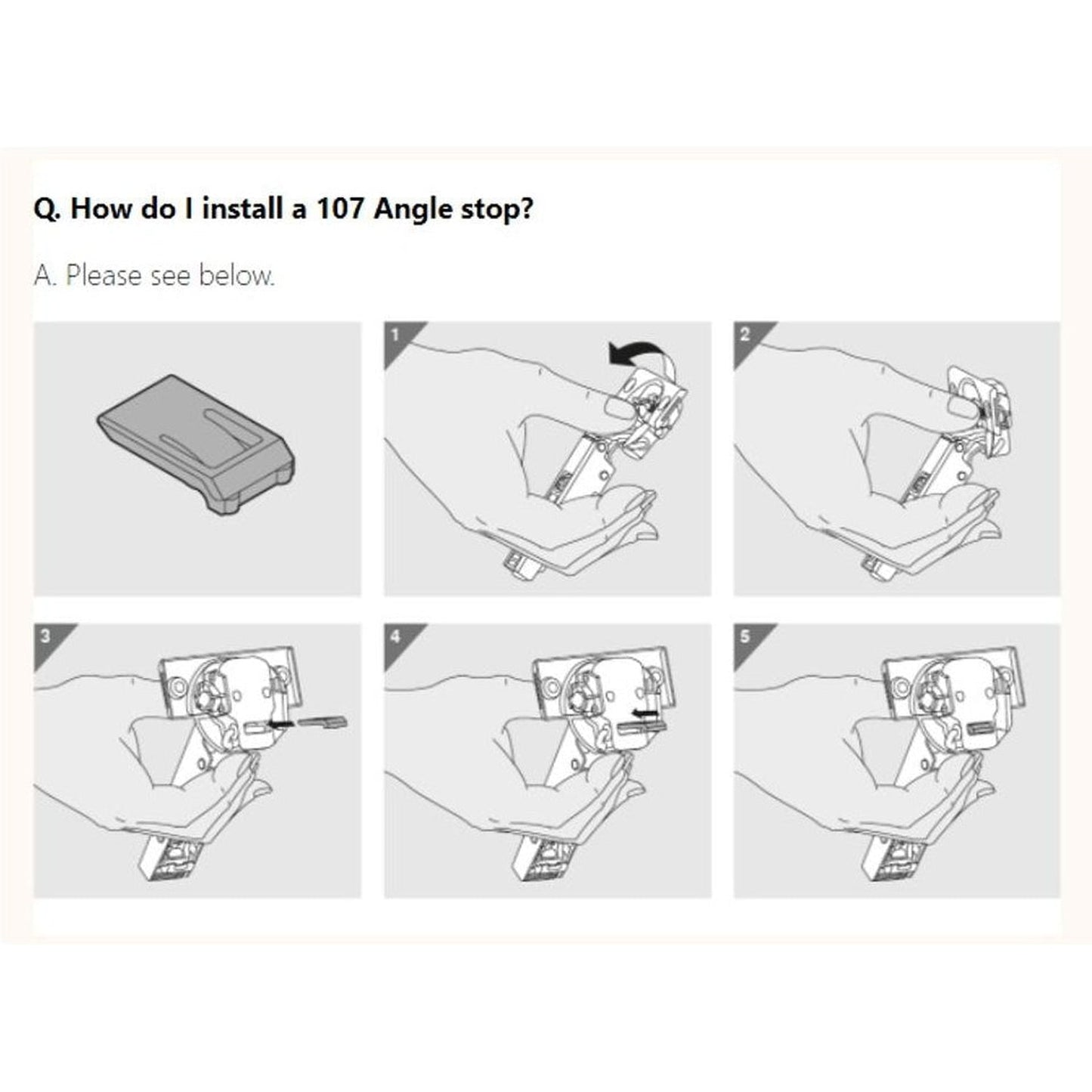 Q. How do I install a 107 Angle stop?

A. Please see below.

1

2

3

4

5