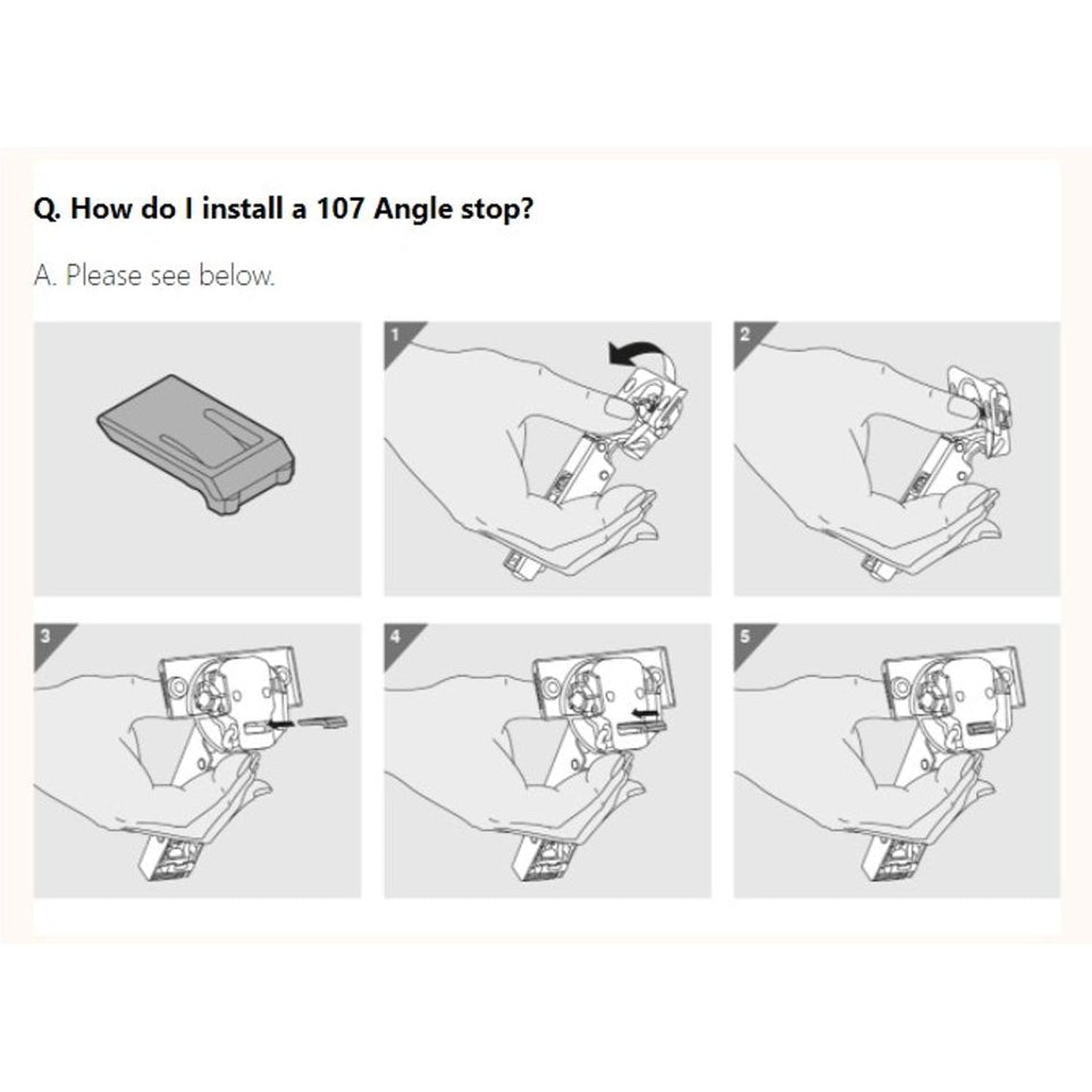 Q. How do I install a 107 Angle stop?

A. Please see below.

1

2

3

4

5