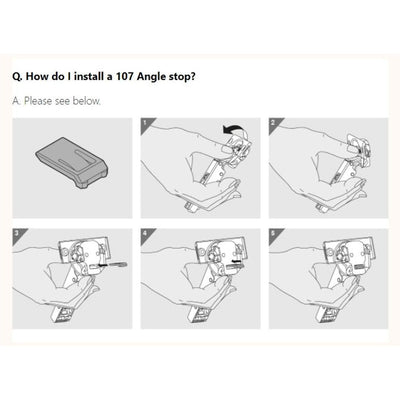 Q. How do I install a 107 Angle stop?

A. Please see below.

1

2

3

4

5