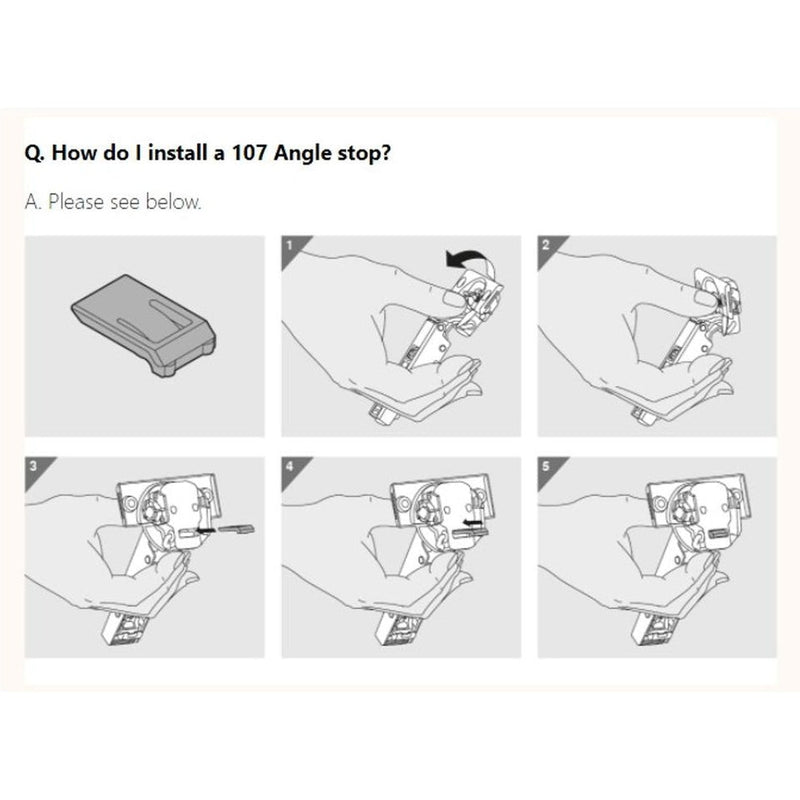 Q. How do I install a 107 Angle stop?

A. Please see below.

1

2

3

4

5