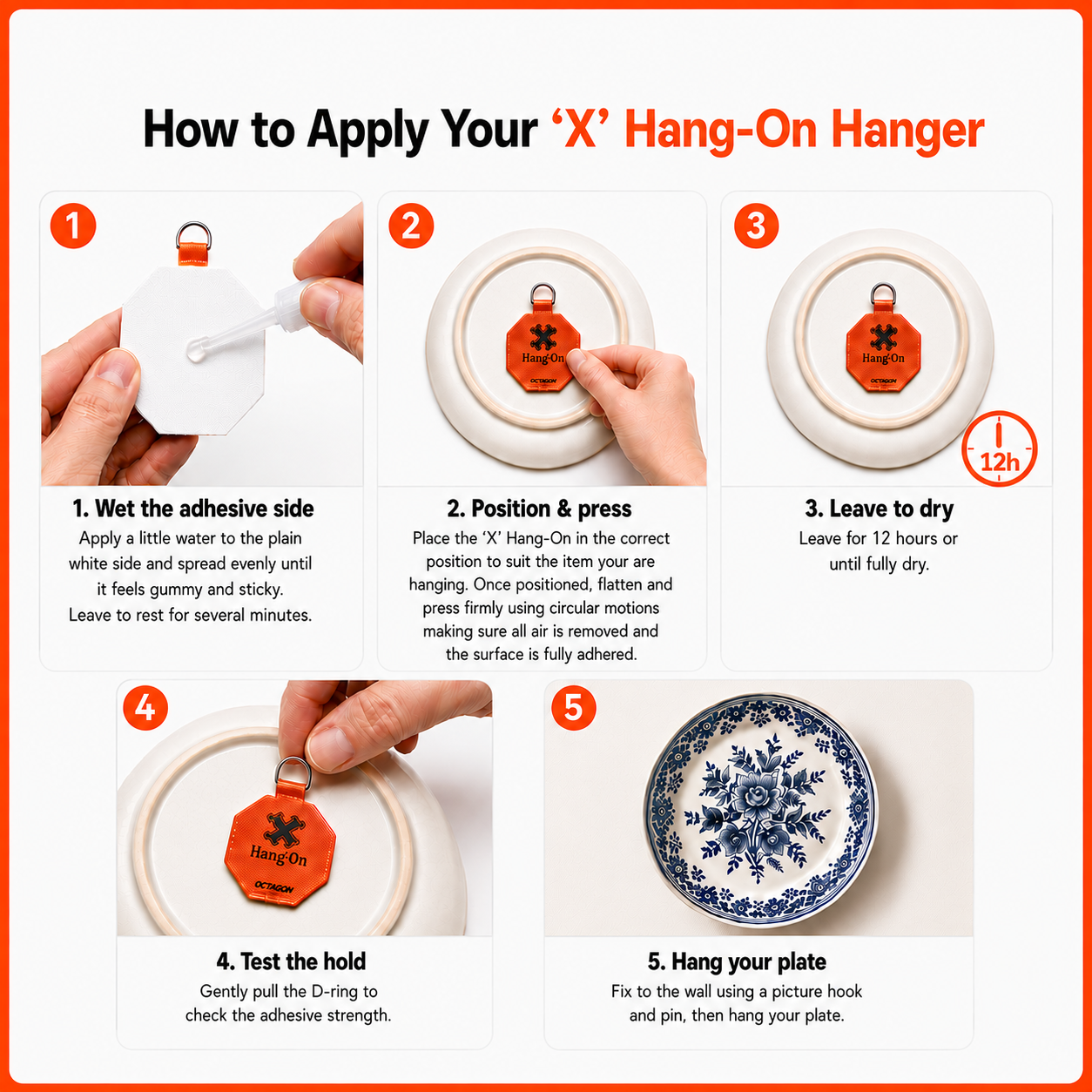 How to Apply Your 'X' Hang-On Hanger

1

1. Wet the adhesive side
Apply a little water to the plain white side and spread evenly until it feels gummy and sticky. Leave to rest for several minutes.

2

Hang-On
OCTAGON

2. Position & press
Place the 'X' Hang-On in the correct position to suit the item your are hanging. Once positioned, flatten and press firmly using circular motions making sure all air is removed and the surface is fully adhered.

3

Hang-On
OCTAGON

12h

3. Leave to dry
Leave for 12 hours or until fully dry.

4

Hang-On
OCTAGON

4. Test the hold
Gently pull the D-ring to check the adhesive strength.

5

5. Hang your plate
Fix to the wall using a picture hook and pin, then hang your plate.