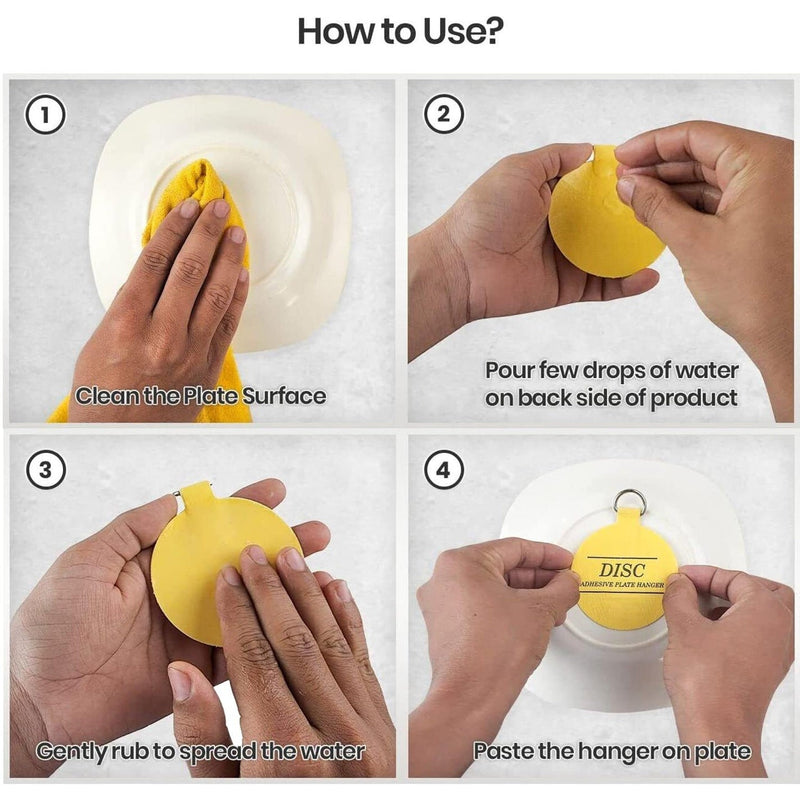 How to Use?

1

Clean the Plate Surface

2

Pour few drops of water on back side of product

3

Gently rub to spread the water

4

DISC
ADHESIVE PLATE HANGER

Paste the hanger on plate